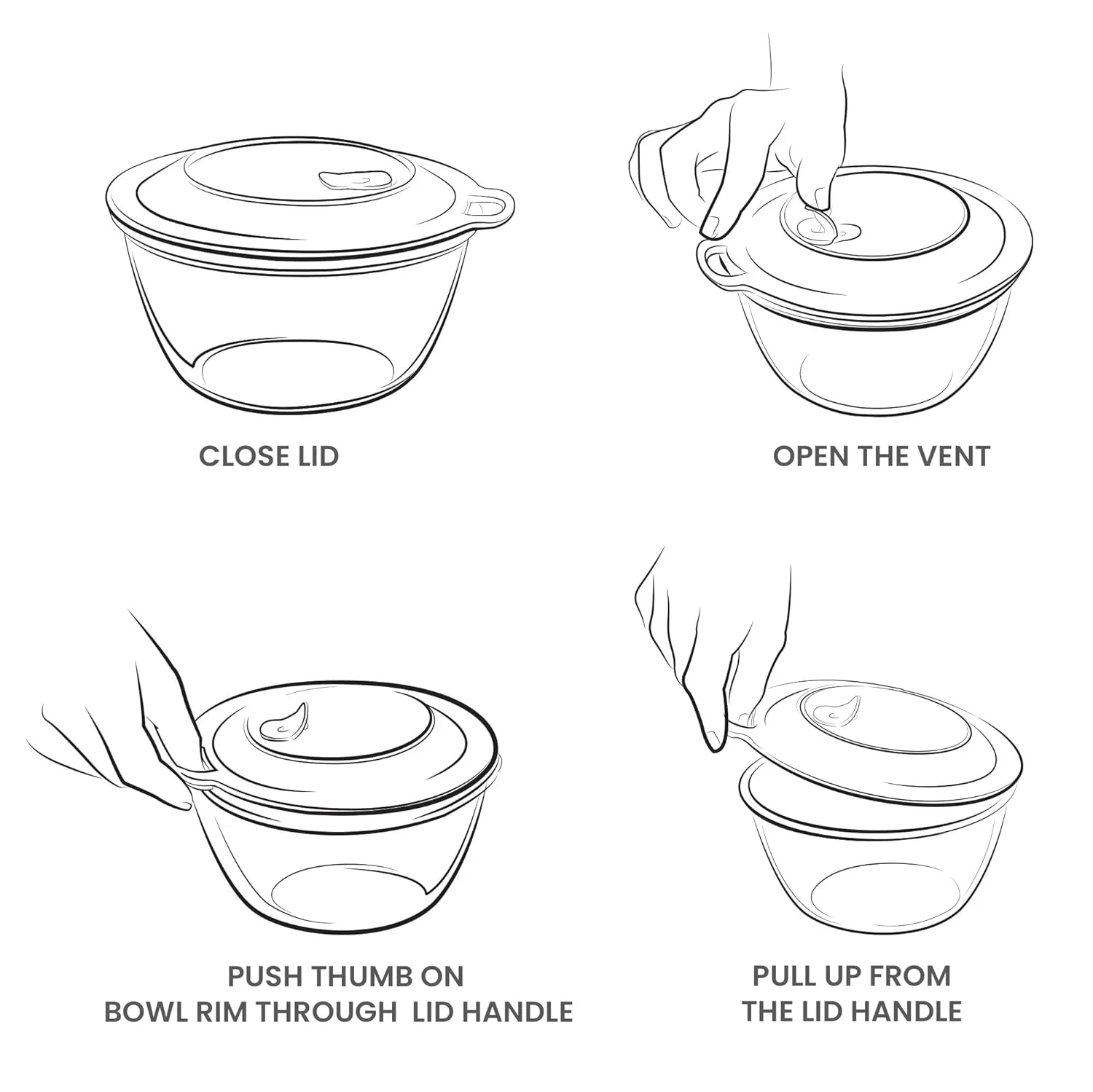 CLOSE LID

OPEN THE VENT

PUSH THUMB ON BOWL RIM THROUGH LID HANDLE

PULL UP FROM THE LID HANDLE